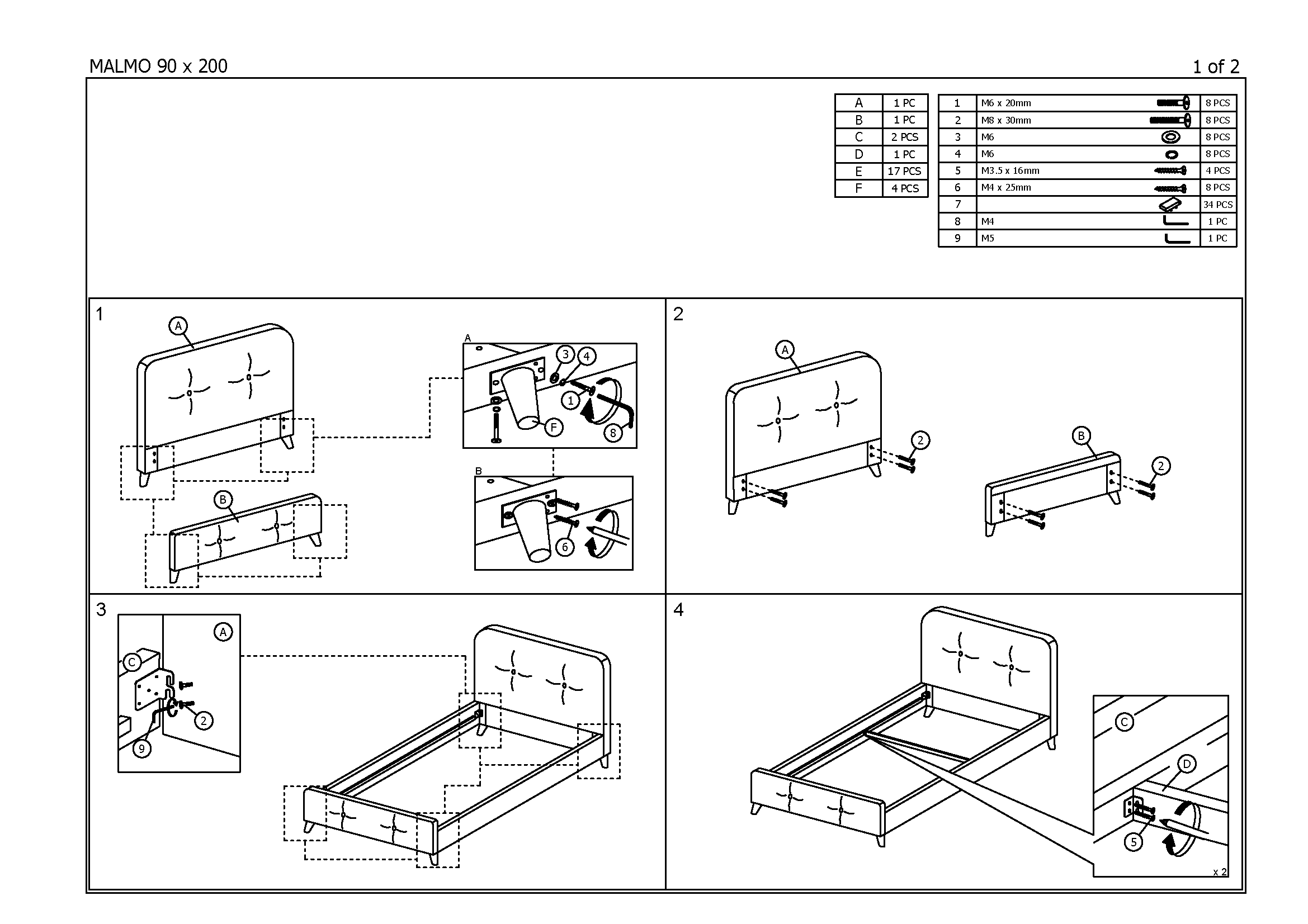 MALMO 90 x 200

1 of 2

| A | 1 PC |
|---|---|
| B | 1 PC |
| C | 2 PCS |
| D | 1 PC |
| E | 17 PCS |
| F | 4 PCS |

| 1 | M6 x 20mm | 8 PCS |
|---|---|---|
| 2 | M8 x 30mm | 8 PCS |
| 3 | M6 | 8 PCS |
| 4 | M6 | 8 PCS |
| 5 | M3.5 x 16mm | 4 PCS |
| 6 | M4 x 25mm | 8 PCS |
| 7 | | 34 PCS |
| 8 | M4 | 1 PC |
| 9 | M5 | 1 PC |

1

A

B

A

3

4

1

F

8

B

6

2

A

2

B

2

3

A

C

2

9

4

C

D

5

x 2